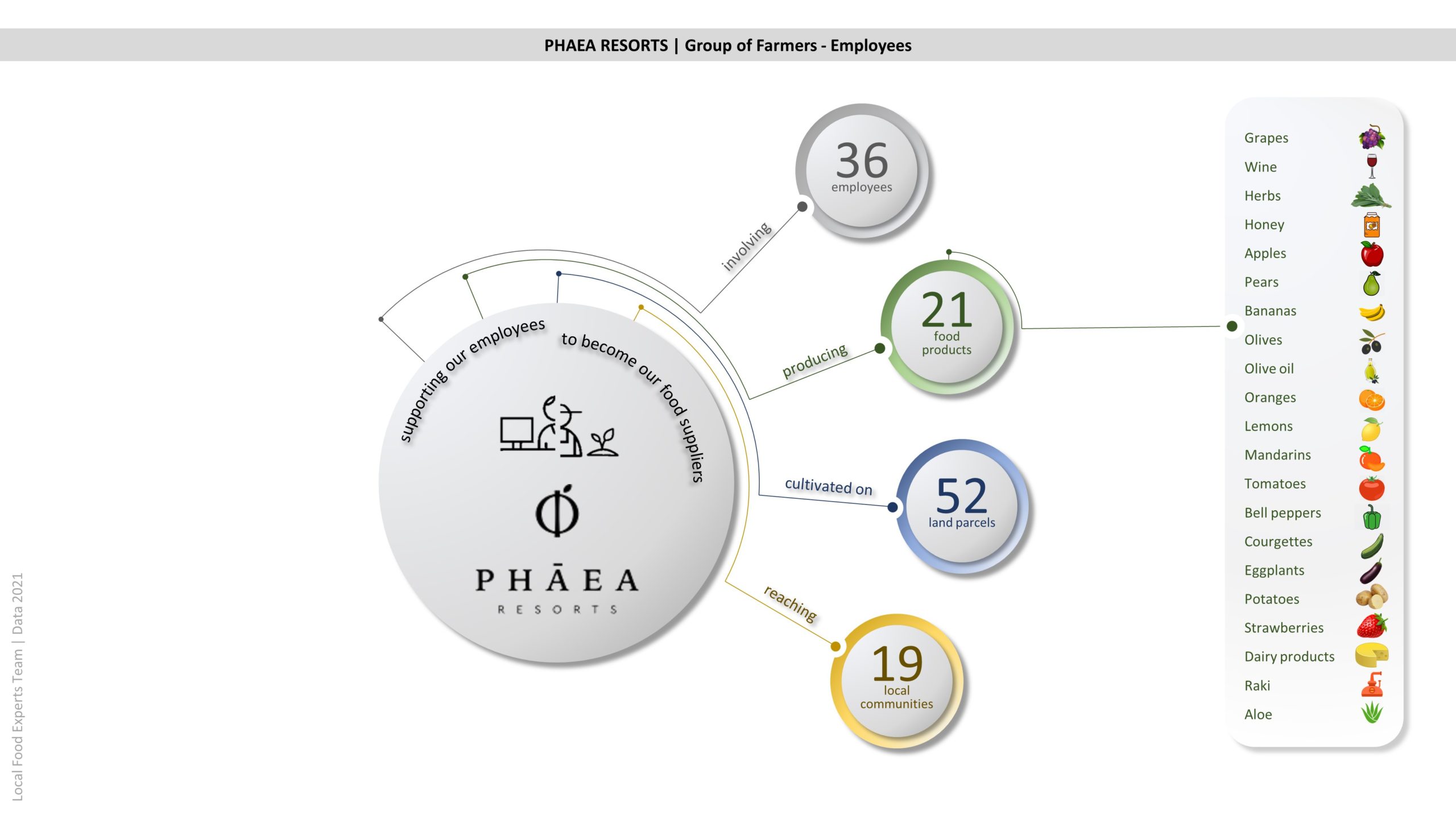 PHAEA RESORTS | Group of Farmers - Employees

supporting our employees to become our food suppliers

PHĀEA
RESORTS

involving
36
employees

producing
21
food products

cultivated on
52
land parcels

reaching
19
local communities

Grapes
Wine
Herbs
Honey
Apples
Pears
Bananas
Olives
Olive oil
Oranges
Lemons
Mandarins
Tomatoes
Bell peppers
Courgettes
Eggplants
Potatoes
Strawberries
Dairy products
Raki
Aloe

Local Food Experts Team | Data 2021